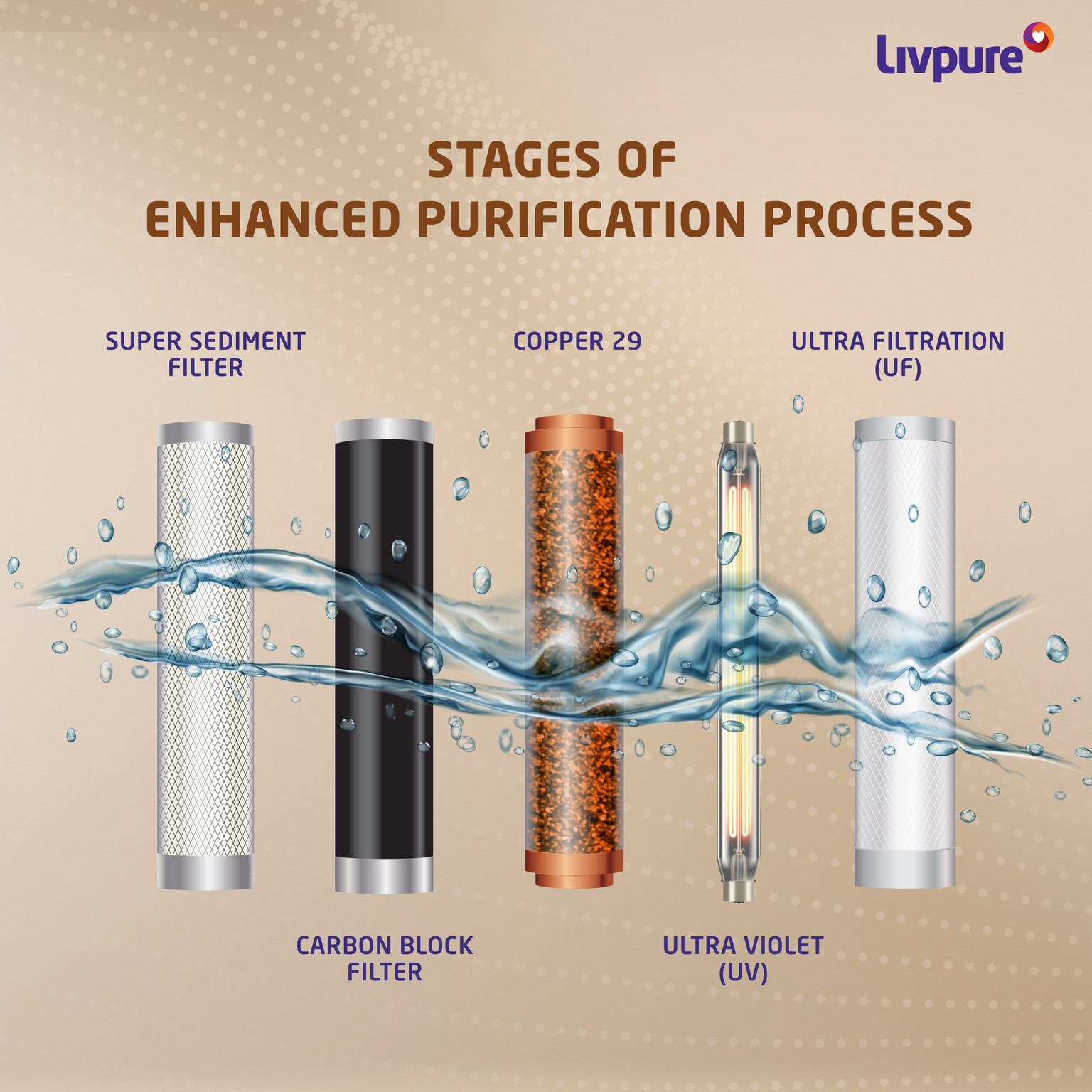 Livpure

STAGES OF
ENHANCED PURIFICATION PROCESS

SUPER SEDIMENT FILTER

COPPER 29

ULTRA FILTRATION (UF)

CARBON BLOCK FILTER

ULTRA VIOLET (UV)